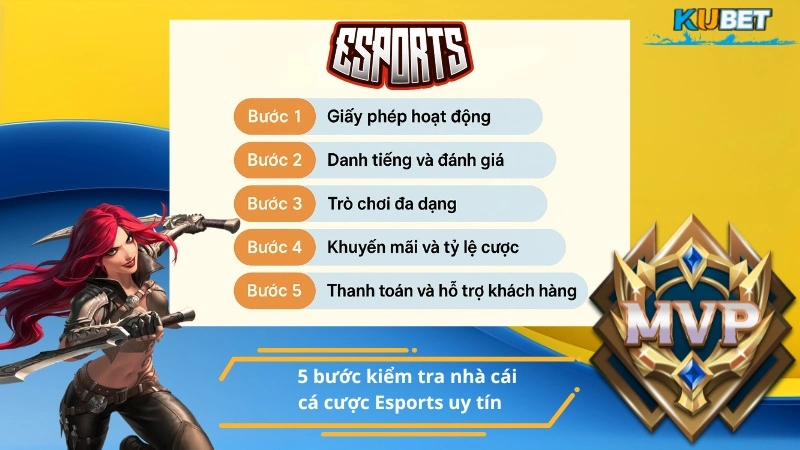 KUBET

ESPORTS

Bước 1 Giấy phép hoạt động

Bước 2 Danh tiếng và đánh giá

Bước 3 Trò chơi đa dạng

Bước 4 Khuyến mãi và tỷ lệ cược

Bước 5 Thanh toán và hỗ trợ khách hàng

MVP

5 bước kiểm tra nhà cái cá cược Esports uy tín